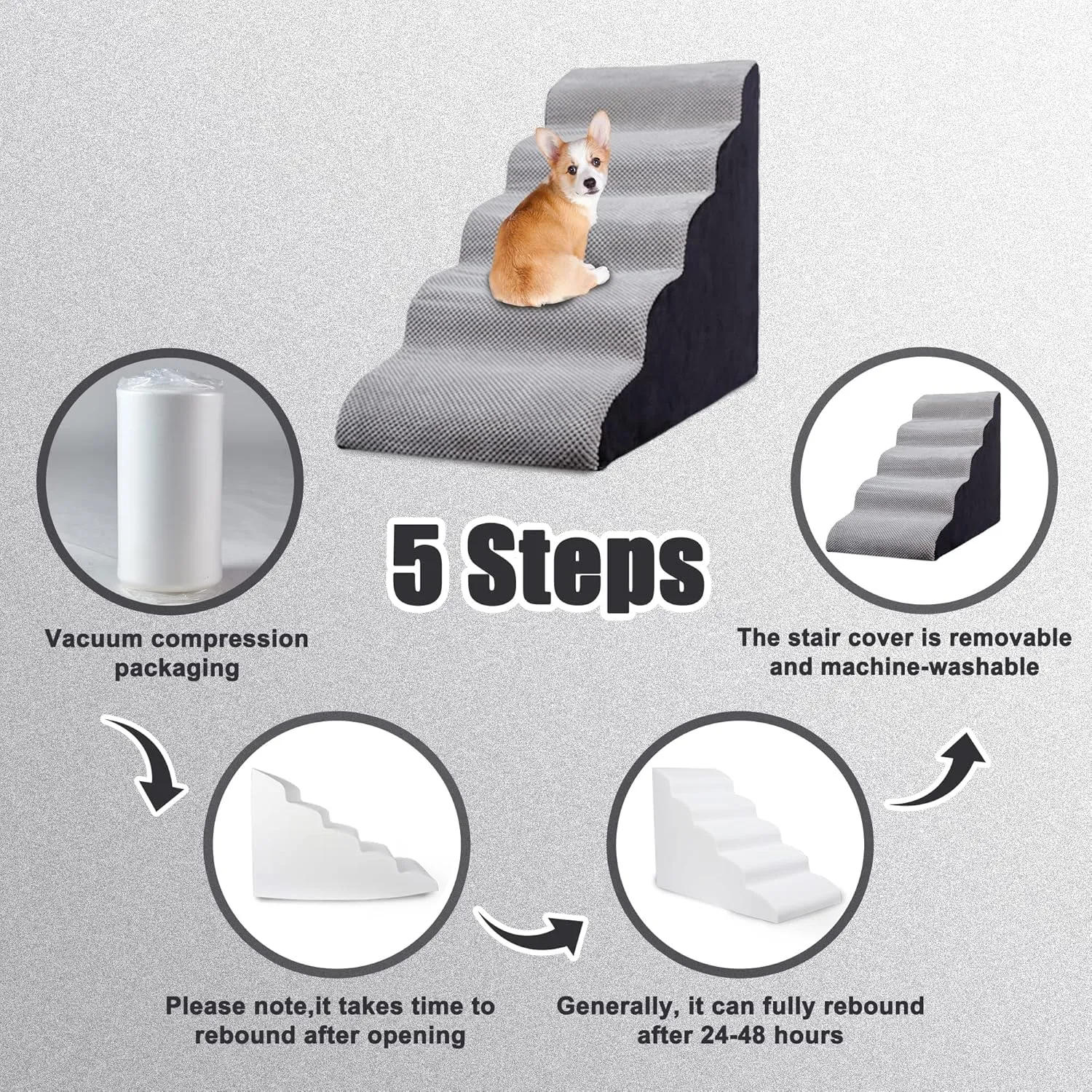 5 Steps

Vacuum compression packaging

The stair cover is removable and machine-washable

Please note,it takes time to rebound after opening

Generally, it can fully rebound after 24-48 hours