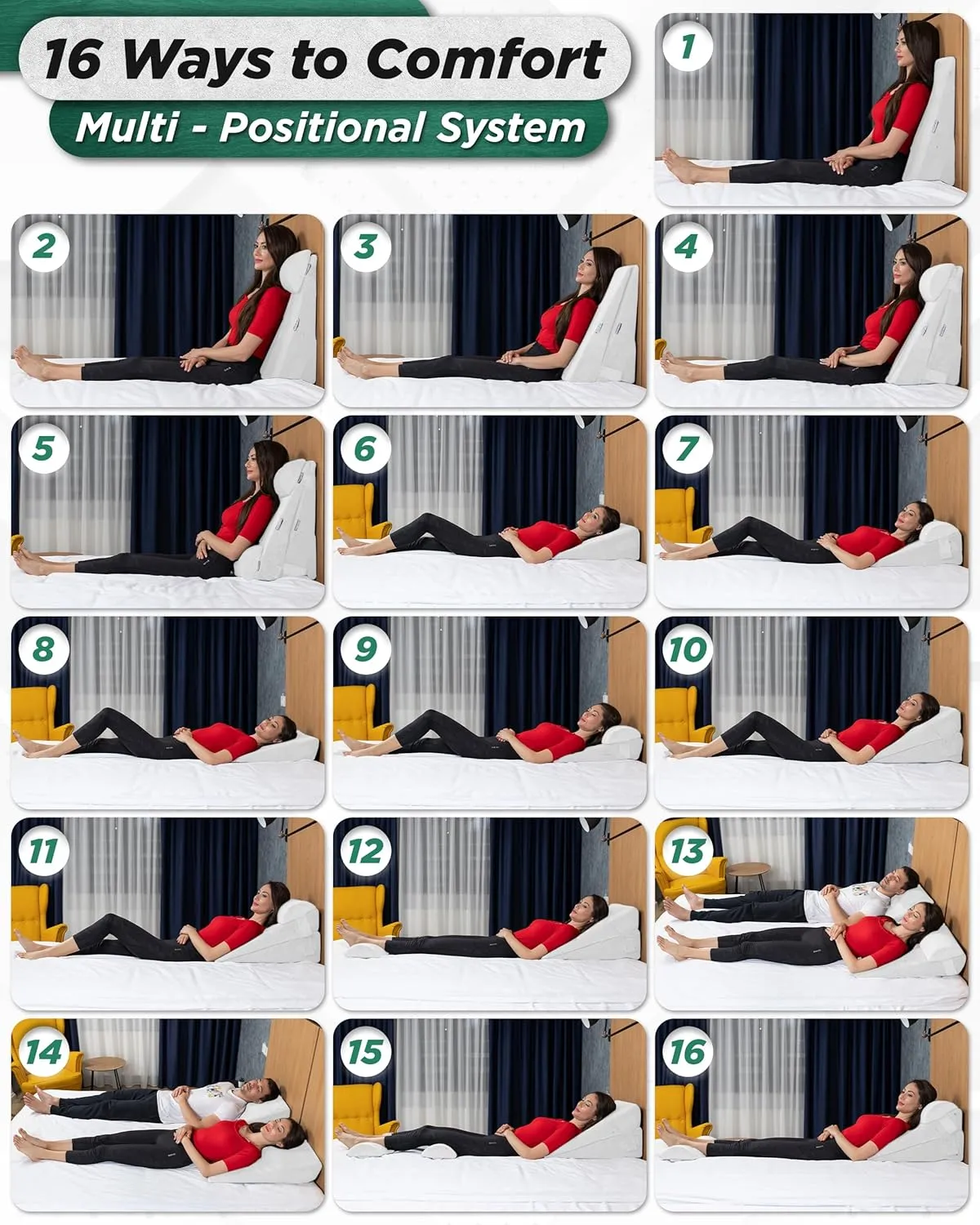 16 Ways to Comfort
Multi - Positional System

1

2

3

4

5

6

7

8

9

10

11

12

13

14

15

16