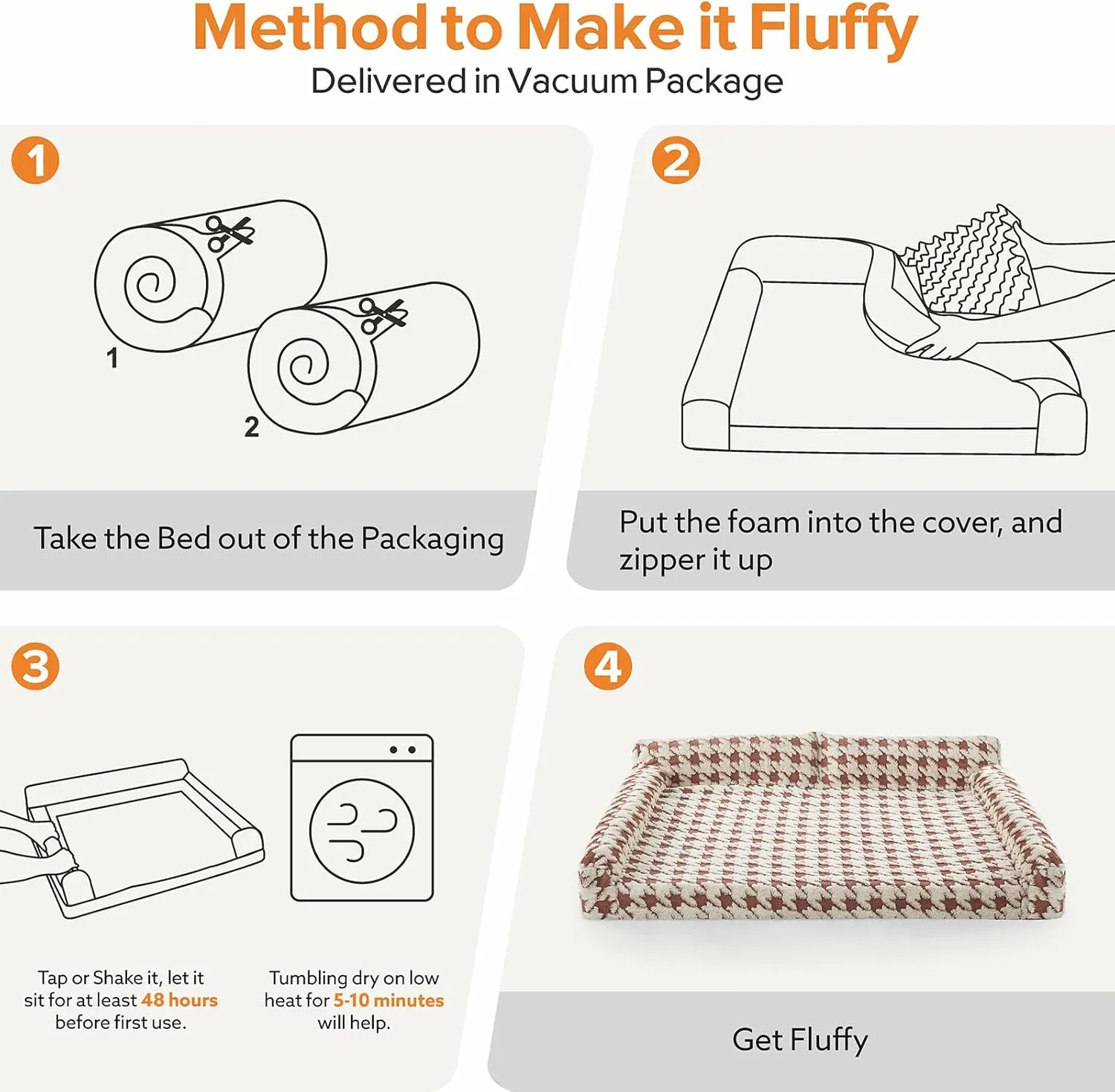 Method to Make it Fluffy
Delivered in Vacuum Package

1

1

2

Take the Bed out of the Packaging

2

Put the foam into the cover, and zipper it up

3

Tap or Shake it, let it sit for at least 48 hours before first use.

Tumbling dry on low heat for 5-10 minutes will help.

4

Get Fluffy