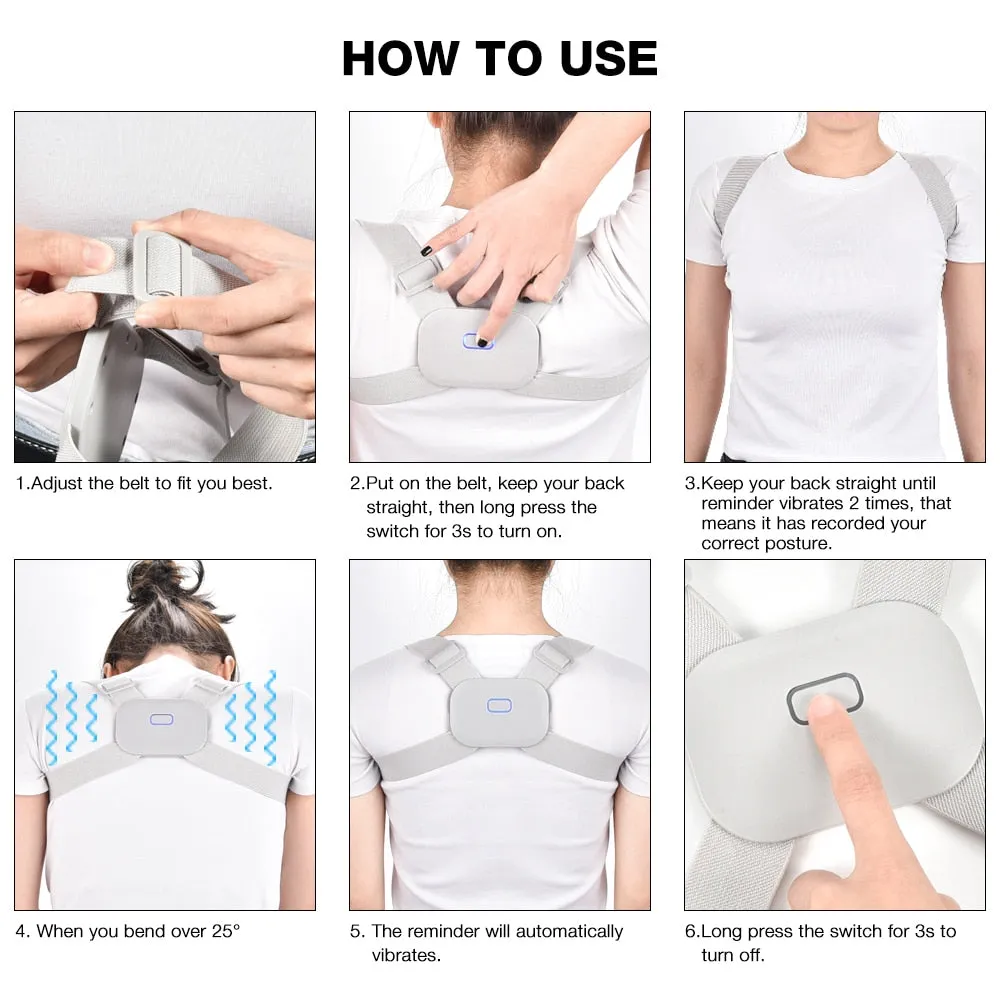 HOW TO USE

1.Adjust the belt to fit you best.

2.Put on the belt, keep your back straight, then long press the switch for 3s to turn on.

3.Keep your back straight until reminder vibrates 2 times, that means it has recorded your correct posture.

4. When you bend over 25°

5. The reminder will automatically vibrates.

6.Long press the switch for 3s to turn off.