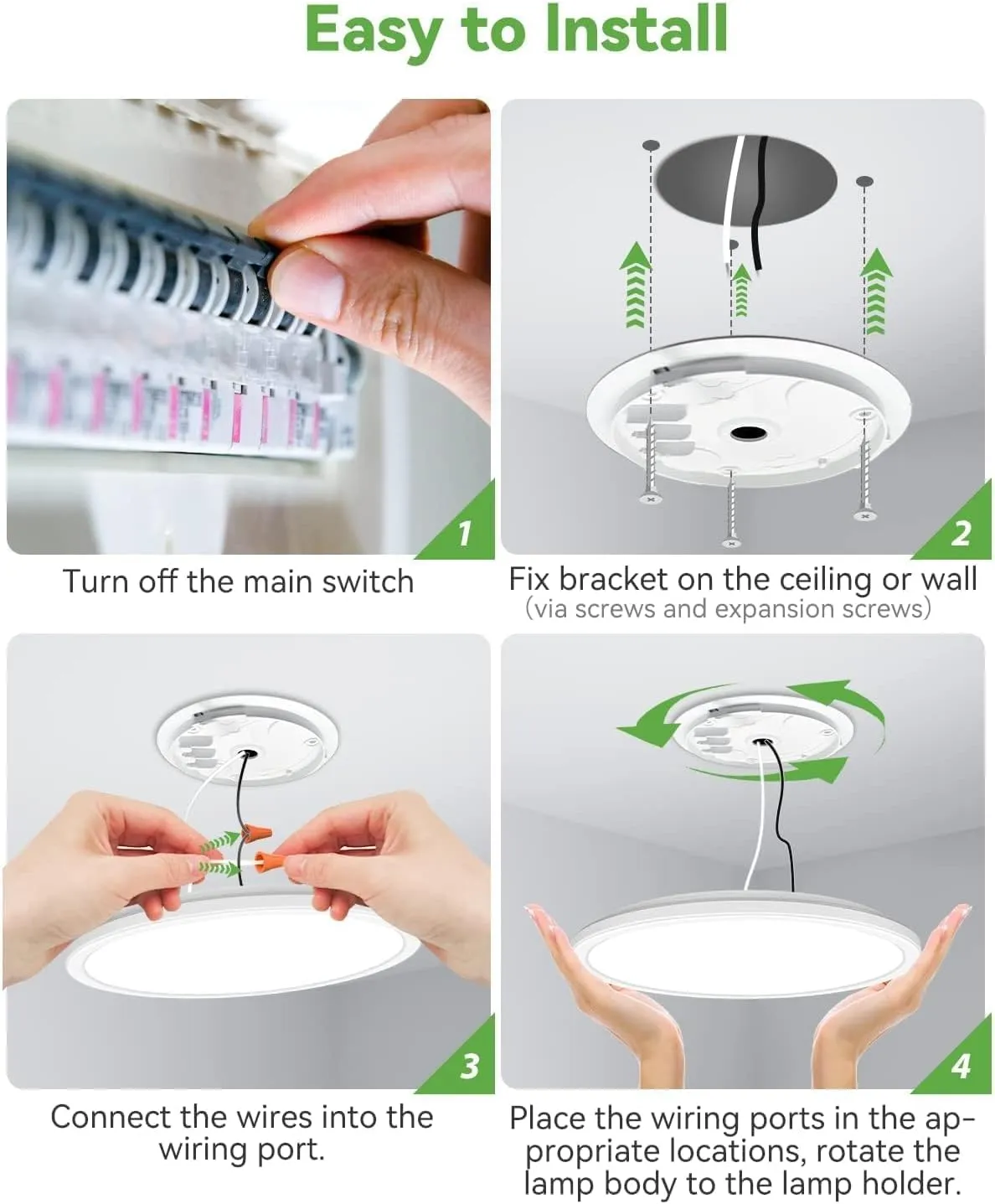 Easy to Install

1

Turn off the main switch

2

Fix bracket on the ceiling or wall
(via screws and expansion screws)

3

Connect the wires into the wiring port.

4

Place the wiring ports in the appropriate locations, rotate the lamp body to the lamp holder.